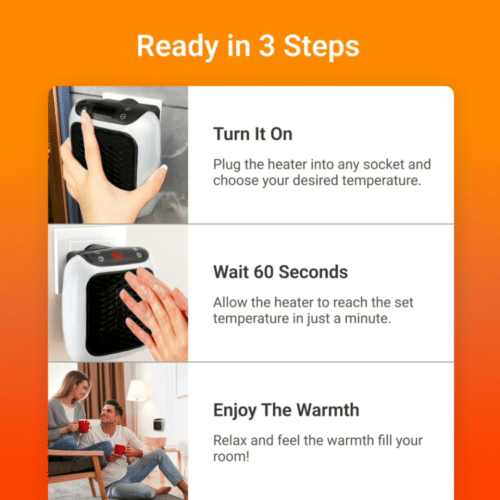 Ready in 3 Steps

Turn It On

Plug the heater into any socket and choose your desired temperature.

Wait 60 Seconds

Allow the heater to reach the set temperature in just a minute.

Enjoy The Warmth

Relax and feel the warmth fill your room!