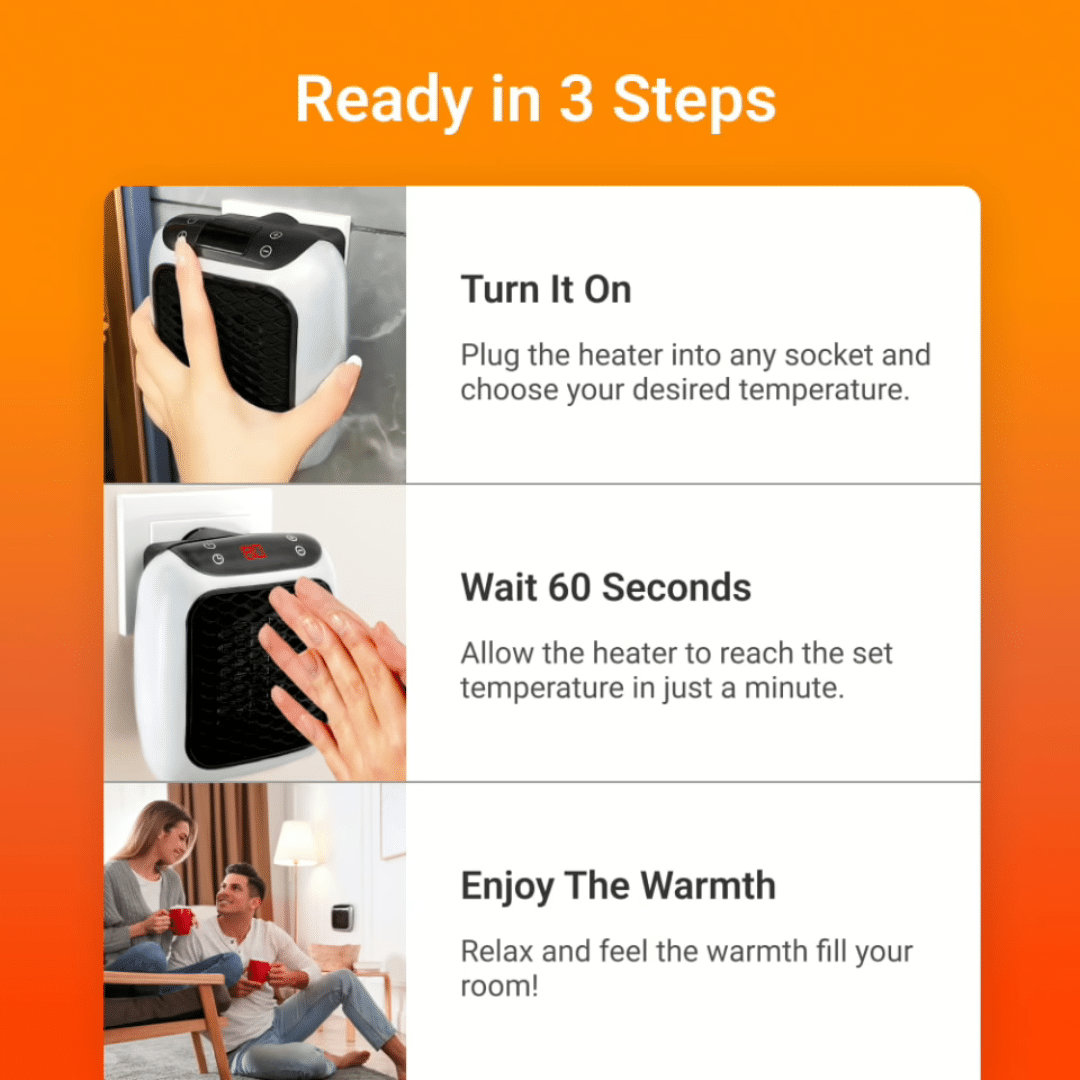 Ready in 3 Steps

Turn It On

Plug the heater into any socket and choose your desired temperature.

Wait 60 Seconds

Allow the heater to reach the set temperature in just a minute.

Enjoy The Warmth

Relax and feel the warmth fill your room!